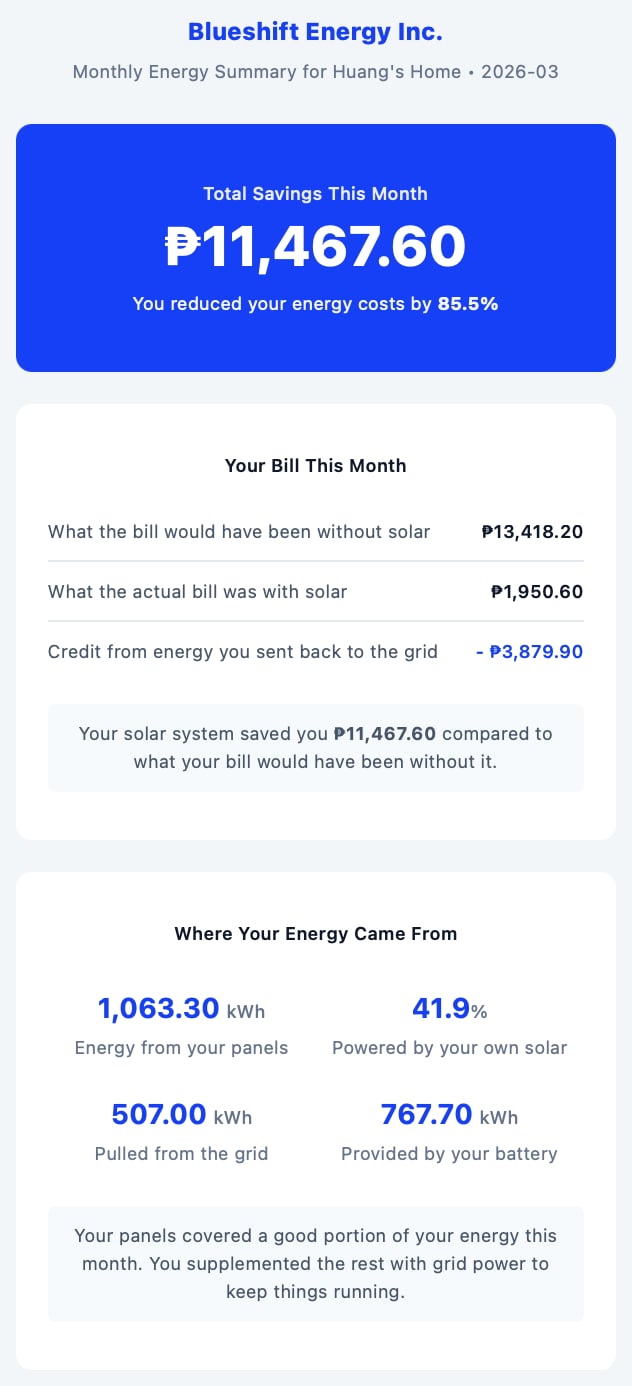 Blueshift Energy Inc.

Monthly Energy Summary for Huang's Home • 2026-03

Total Savings This Month

₱11,467.60

You reduced your energy costs by 85.5%

Your Bill This Month

| What the bill would have been without solar | ₱13,418.20 |
|---|---|
| What the actual bill was with solar | ₱1,950.60 |
| Credit from energy you sent back to the grid | - ₱3,879.90 |

Your solar system saved you ₱11,467.60 compared to what your bill would have been without it.

Where Your Energy Came From

1,063.30 kWh
Energy from your panels

41.9%
Powered by your own solar

507.00 kWh
Pulled from the grid

767.70 kWh
Provided by your battery

Your panels covered a good portion of your energy this month. You supplemented the rest with grid power to keep things running.